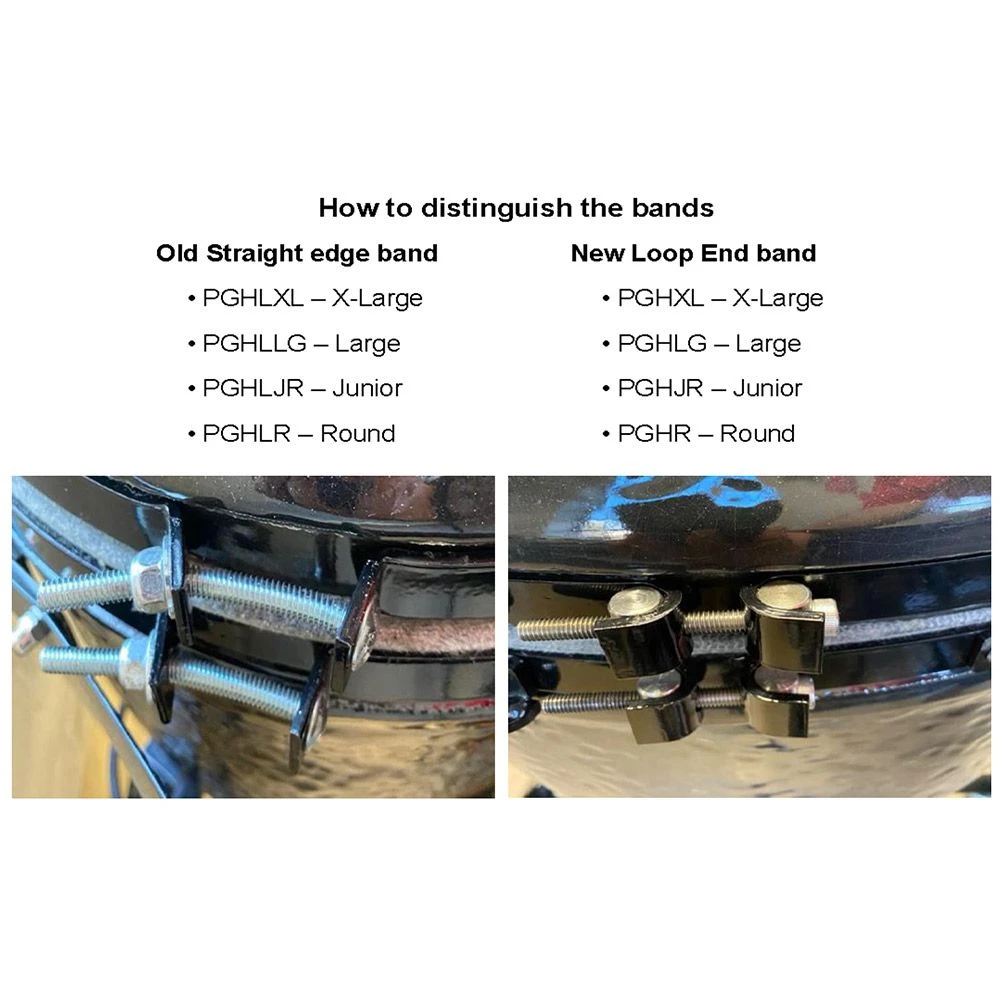 How to distinguish the bands

Old Straight edge band

• PGHLXL – X-Large
• PGHLLG – Large
• PGHLJR – Junior
• PGHLR – Round

New Loop End band

• PGHXL – X-Large
• PGHLG – Large
• PGHJR – Junior
• PGHR – Round